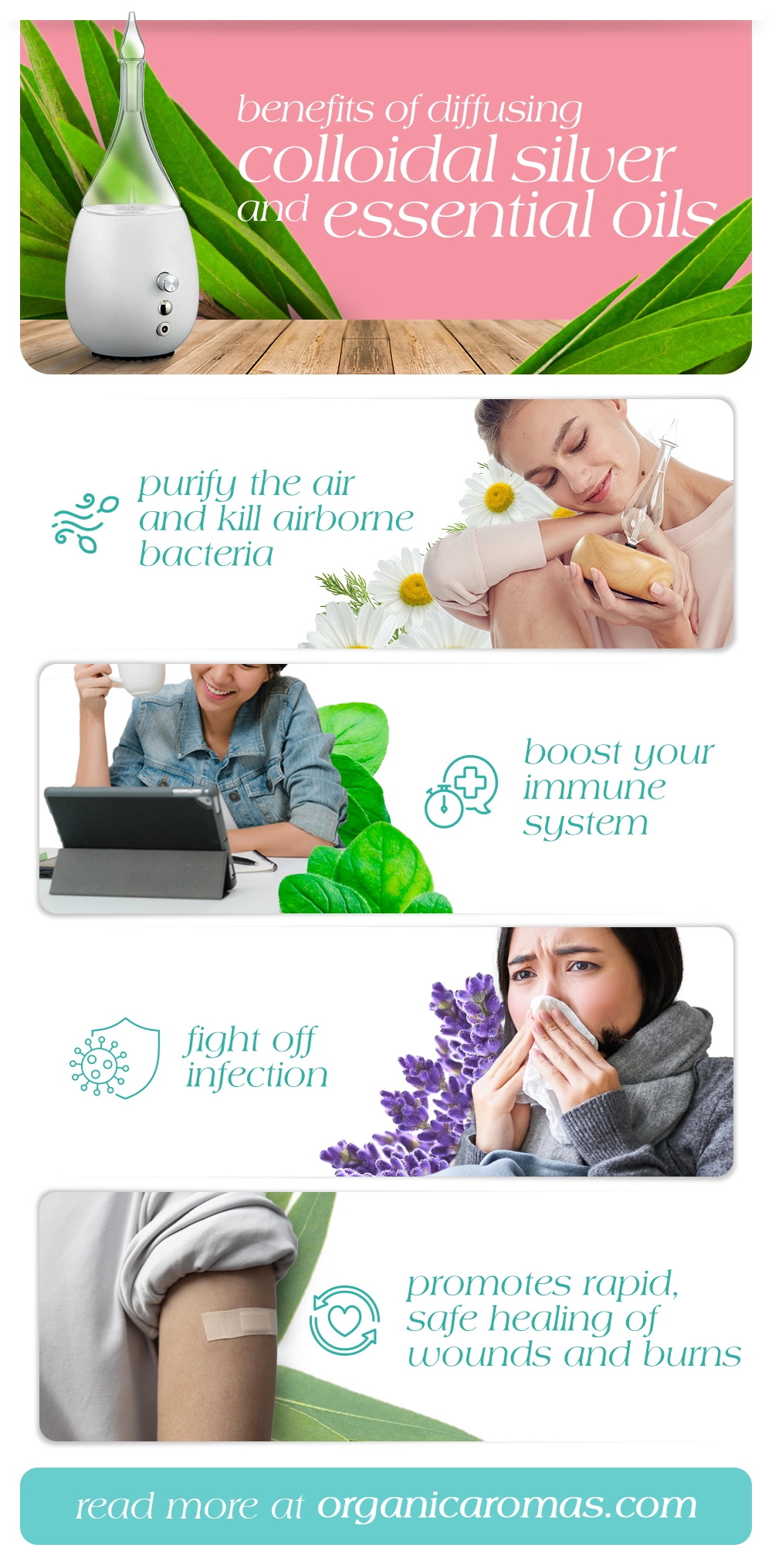 benefits of diffusing
colloidal silver
and essential oils

purify the air and kill airborne bacteria

boost your immune system

fight off infection

promotes rapid, safe healing of wounds and burns

read more at organicaromas.com