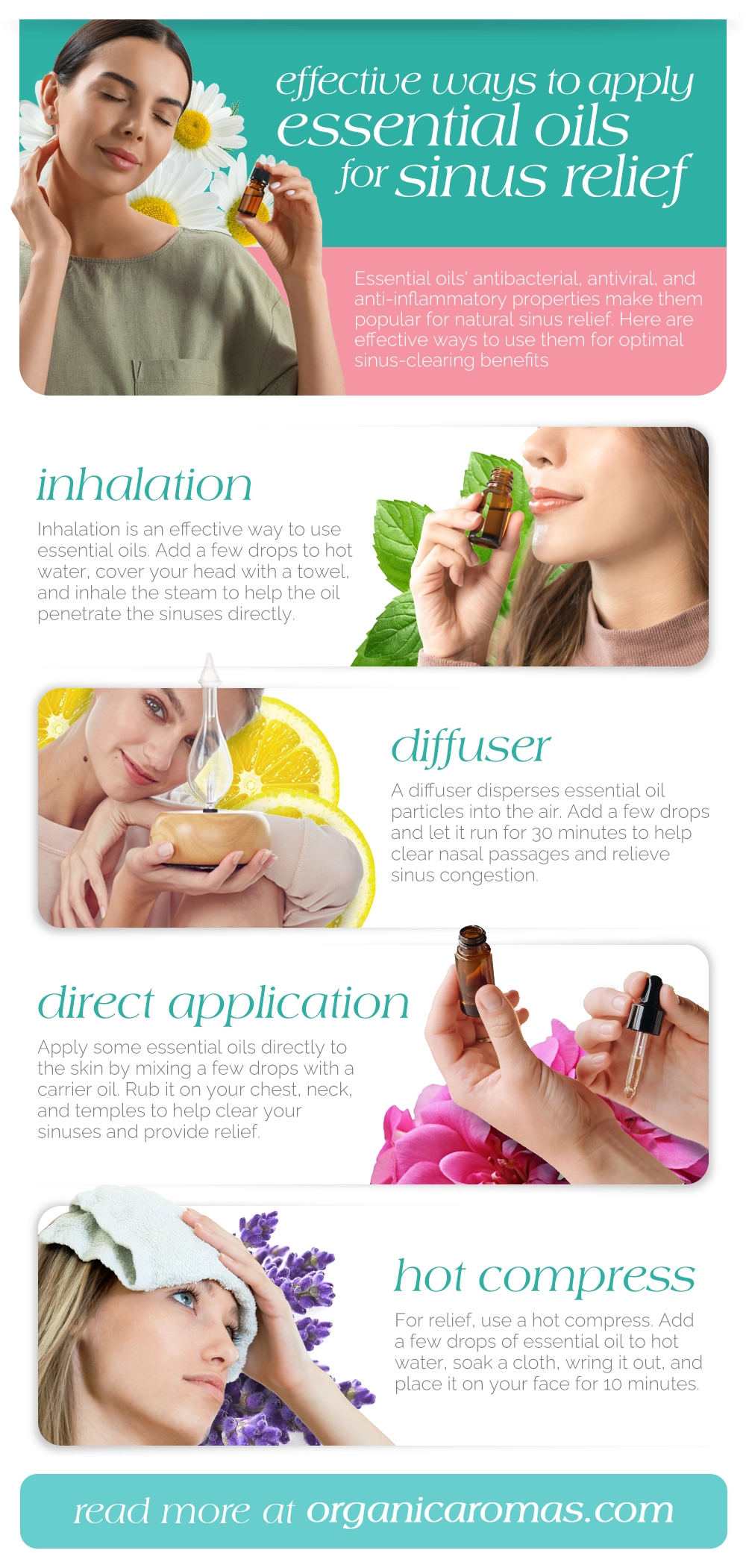 effective ways to apply essential oils for sinus relief

Essential oils' antibacterial, antiviral, and anti-inflammatory properties make them popular for natural sinus relief. Here are effective ways to use them for optimal sinus-clearing benefits

inhalation

Inhalation is an effective way to use essential oils. Add a few drops to hot water, cover your head with a towel, and inhale the steam to help the oil penetrate the sinuses directly.

diffuser

A diffuser disperses essential oil particles into the air. Add a few drops and let it run for 30 minutes to help clear nasal passages and relieve sinus congestion.

direct application

Apply some essential oils directly to the skin by mixing a few drops with a carrier oil. Rub it on your chest, neck, and temples to help clear your sinuses and provide relief.

hot compress

For relief, use a hot compress. Add a few drops of essential oil to hot water, soak a cloth, wring it out, and place it on your face for 10 minutes.

read more at organicaromas.com