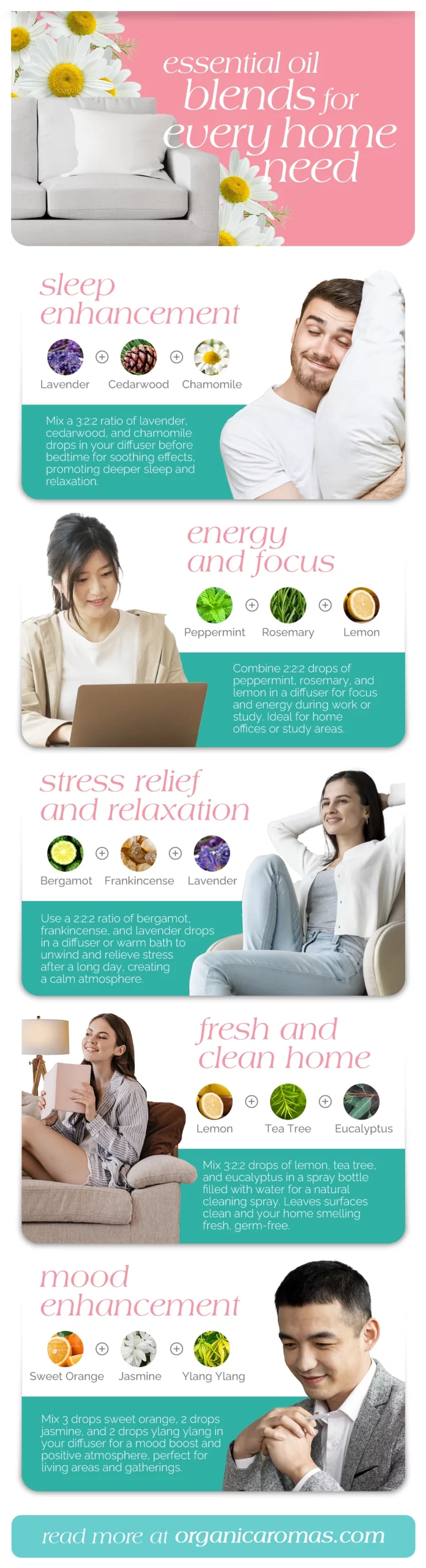 essential oil blends for every home need

sleep enhancement

Lavender + Cedarwood + Chamomile

Mix a 3:2:2 ratio of lavender, cedarwood, and chamomile drops in your diffuser before bedtime for soothing effects, promoting deeper sleep and relaxation.

energy and focus

Peppermint + Rosemary + Lemon

Combine 2:2:2 drops of peppermint, rosemary, and lemon in a diffuser for focus and energy during work or study. Ideal for home offices or study areas.

stress relief and relaxation

Bergamot + Frankincense + Lavender

Use a 2:2:2 ratio of bergamot, frankincense, and lavender drops in a diffuser or warm bath to unwind and relieve stress after a long day, creating a calm atmosphere.

fresh and clean home

Lemon + Tea Tree + Eucalyptus

Mix 3:2:2 drops of lemon, tea tree, and eucalyptus in a spray bottle filled with water for a natural cleaning spray. Leaves surfaces clean and your home smelling fresh, germ-free.

mood enhancement

Sweet Orange + Jasmine + Ylang Ylang

Mix 3 drops sweet orange, 2 drops jasmine, and 2 drops ylang ylang in your diffuser for a mood boost and positive atmosphere, perfect for living areas and gatherings.

read more at organicaromas.com