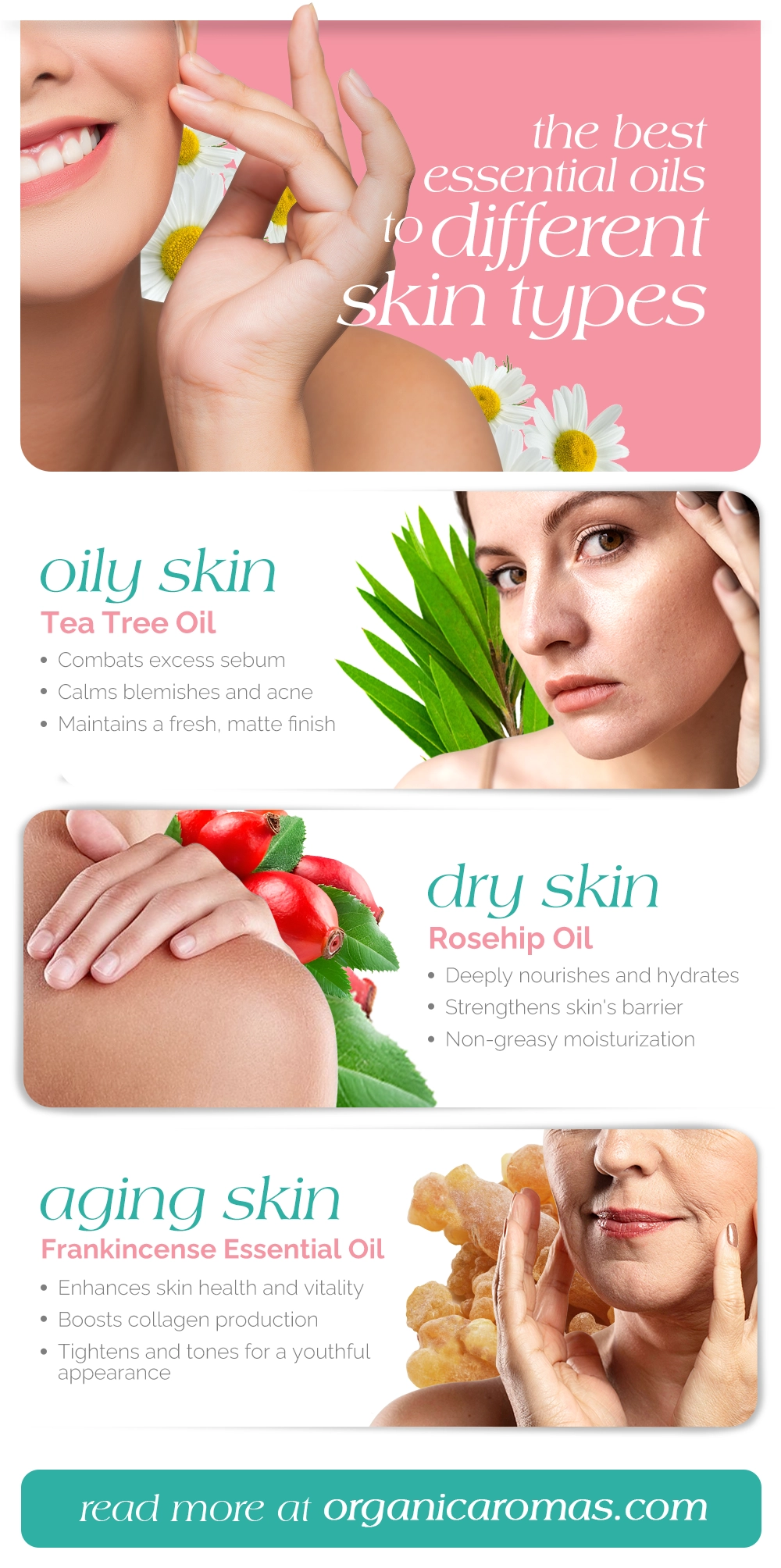 the best essential oils to different skin types

oily skin
Tea Tree Oil
• Combats excess sebum
• Calms blemishes and acne
• Maintains a fresh, matte finish

dry skin
Rosehip Oil
• Deeply nourishes and hydrates
• Strengthens skin's barrier
• Non-greasy moisturization

aging skin
Frankincense Essential Oil
• Enhances skin health and vitality
• Boosts collagen production
• Tightens and tones for a youthful appearance

read more at organicaromas.com