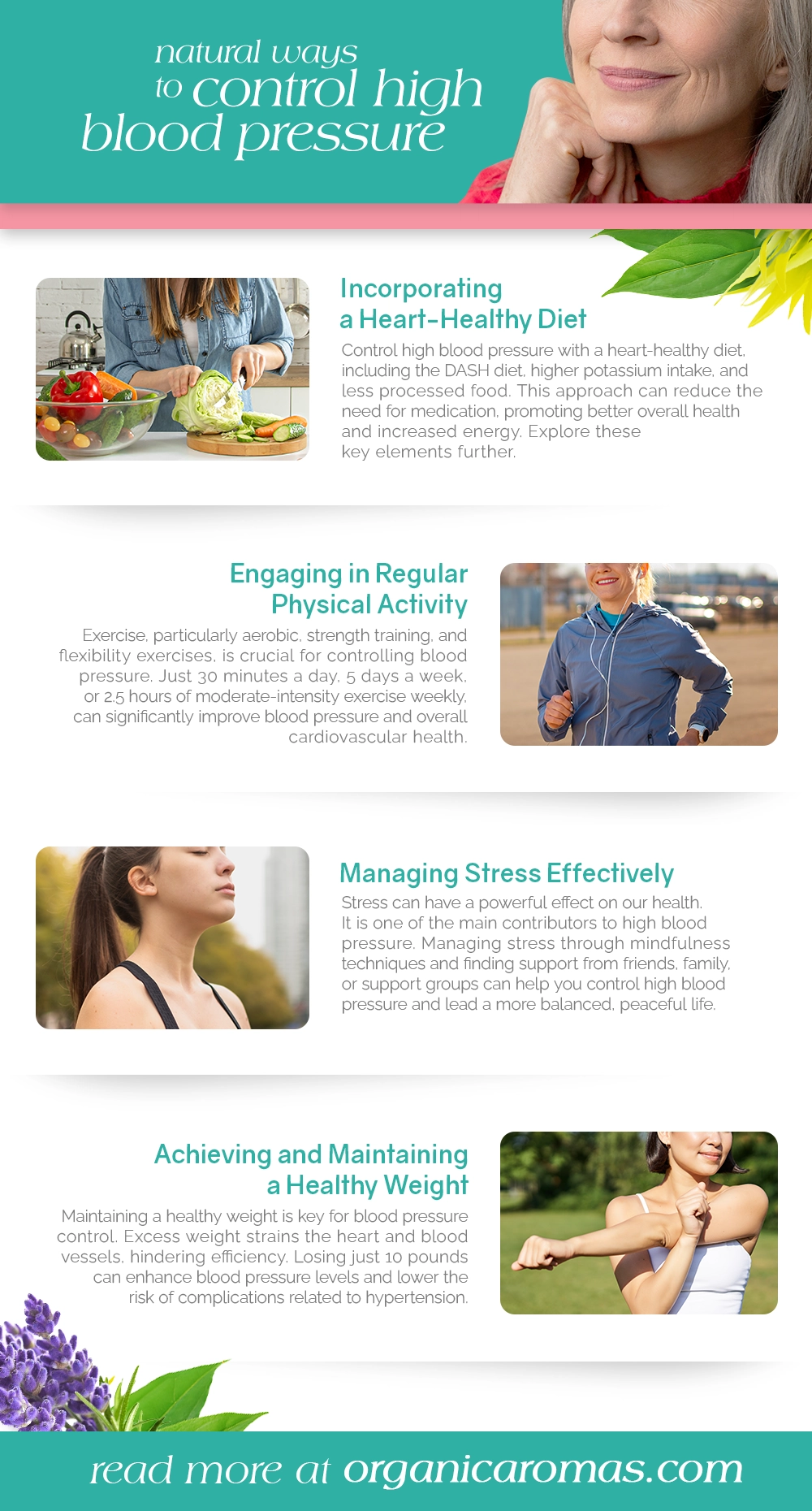 natural ways to control high blood pressure

Incorporating a Heart-Healthy Diet

Control high blood pressure with a heart-healthy diet, including the DASH diet, higher potassium intake, and less processed food. This approach can reduce the need for medication, promoting better overall health and increased energy. Explore these key elements further.

Engaging in Regular Physical Activity

Exercise, particularly aerobic, strength training, and flexibility exercises, is crucial for controlling blood pressure. Just 30 minutes a day, 5 days a week, or 2.5 hours of moderate-intensity exercise weekly, can significantly improve blood pressure and overall cardiovascular health.

Managing Stress Effectively

Stress can have a powerful effect on our health. It is one of the main contributors to high blood pressure. Managing stress through mindfulness techniques and finding support from friends, family, or support groups can help you control high blood pressure and lead a more balanced, peaceful life.

Achieving and Maintaining a Healthy Weight

Maintaining a healthy weight is key for blood pressure control. Excess weight strains the heart and blood vessels, hindering efficiency. Losing just 10 pounds can enhance blood pressure levels and lower the risk of complications related to hypertension.

read more at organicaromas.com